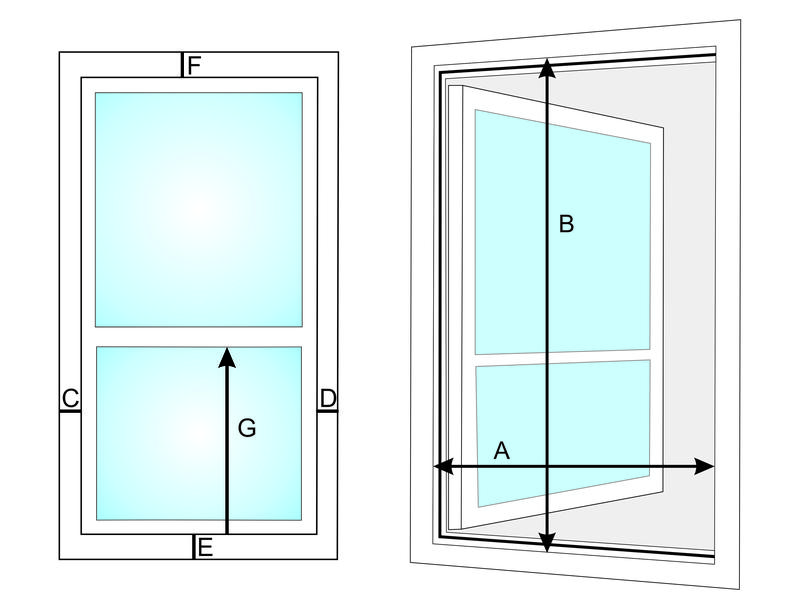 F
C
D
G
E
B
A