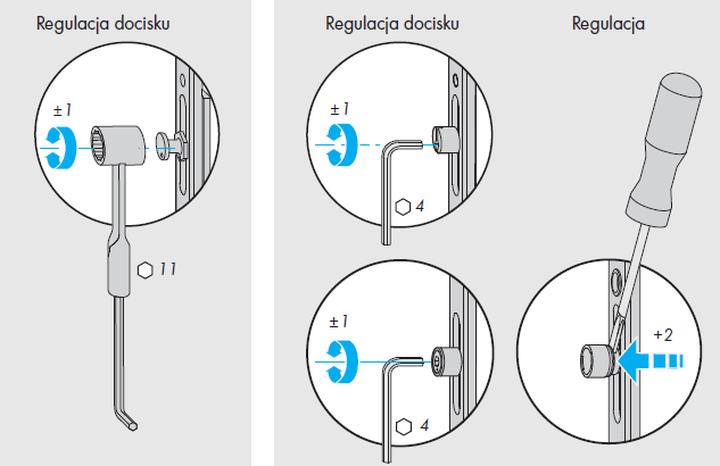 Regulacja docisku

±1

11

Regulacja docisku

±1

4

±1

4

Regulacja

+2