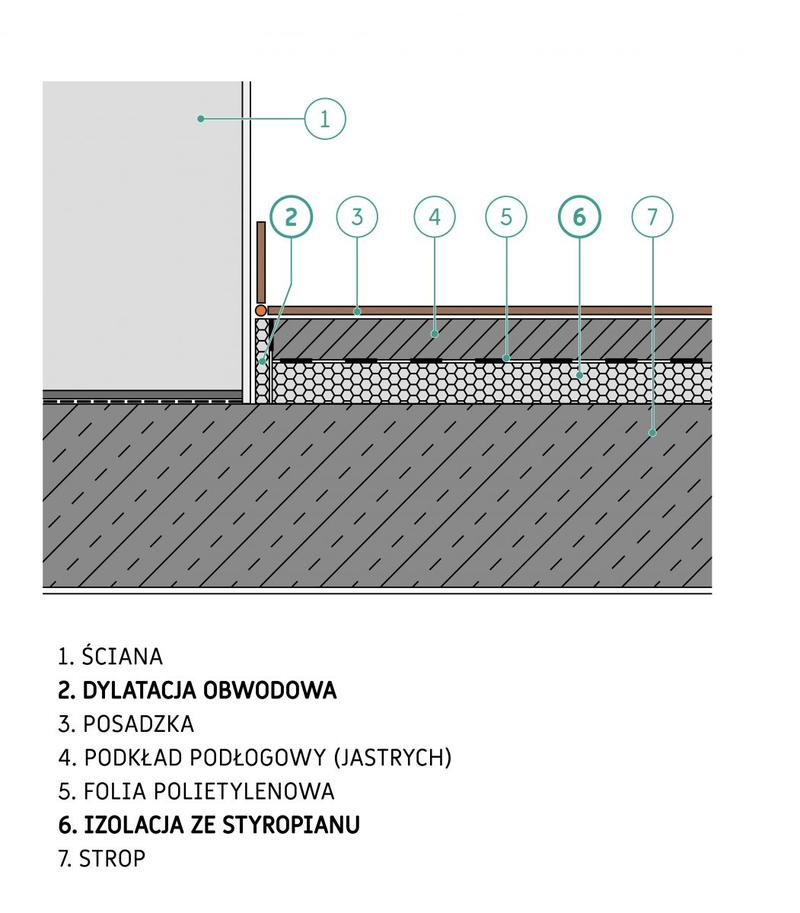 1

2

3

4

5

6

7

1. ŚCIANA
2. DYLATACJA OBWODOWA
3. POSADZKA
4. PODKŁAD PODŁOGOWY (JASTRYCH)
5. FOLIA POLIETYLENOWA
6. IZOLACJA ZE STYROPIANU
7. STROP